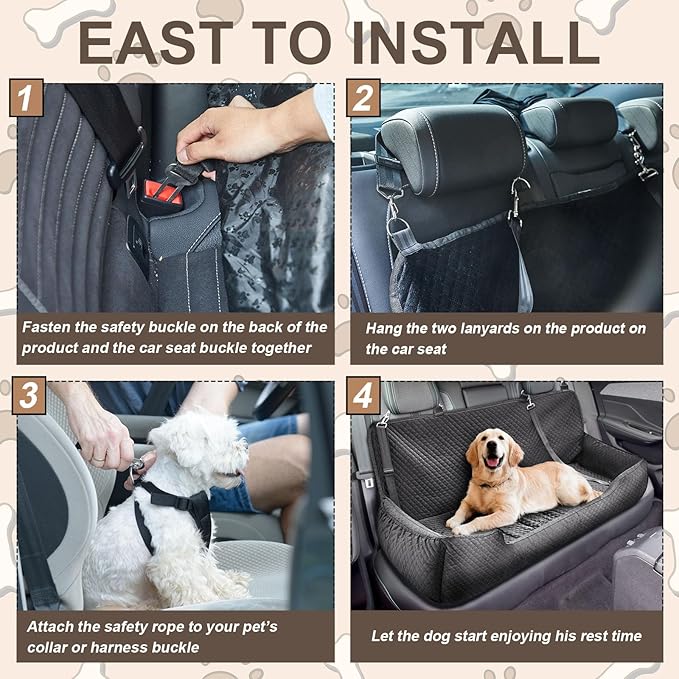 EAST TO INSTALL

1

Fasten the safety buckle on the back of the product and the car seat buckle together

2

Hang the two lanyards on the product on the car seat

3

Attach the safety rope to your pet's collar or harness buckle

4

Let the dog start enjoying his rest time