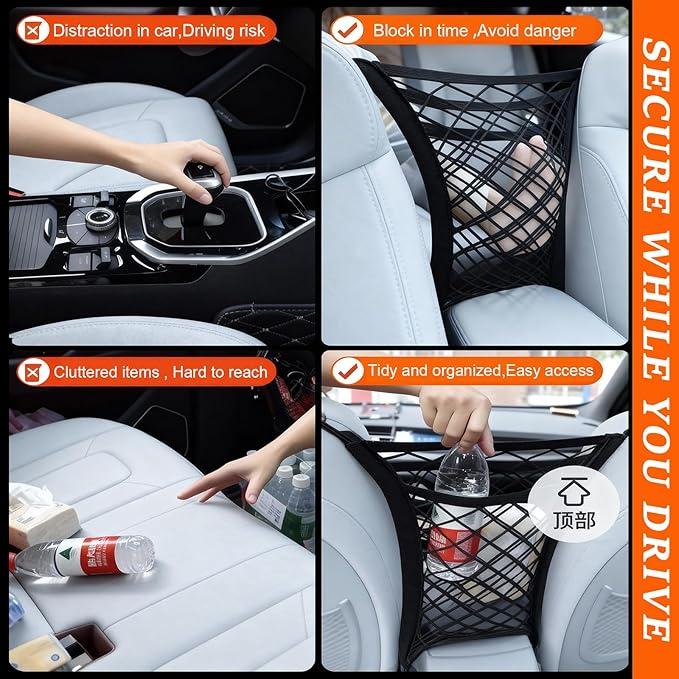 Distraction in car,Driving risk

Block in time ,Avoid danger

Cluttered items , Hard to reach

Tidy and organized,Easy access

顶部

SECURE WHILE YOU DRIVE