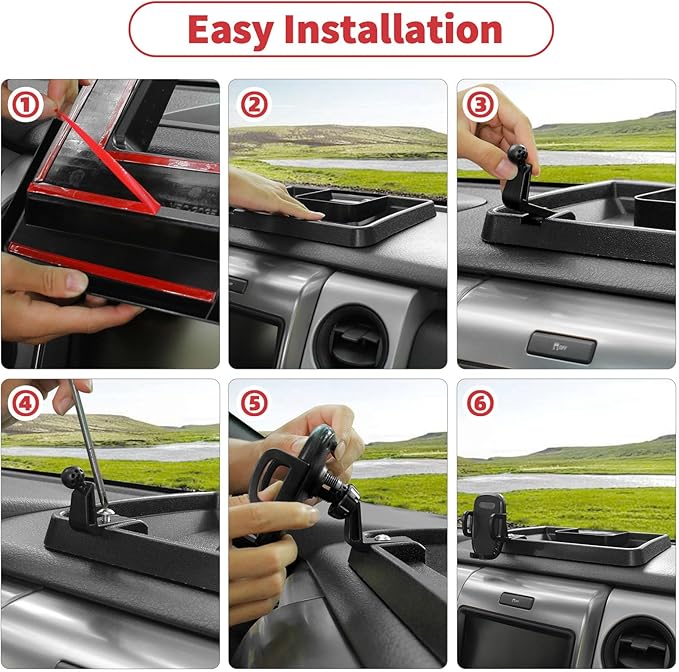 Easy Installation

①

②

③

OFF

④

⑤

⑥