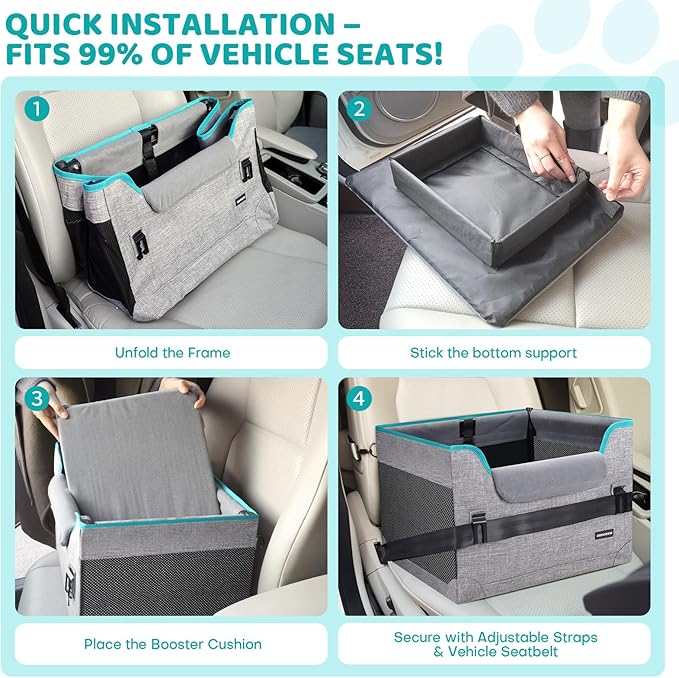 QUICK INSTALLATION – FITS 99% OF VEHICLE SEATS!

1

Unfold the Frame

2

Stick the bottom support

3

Place the Booster Cushion

4

Secure with Adjustable Straps & Vehicle Seatbelt