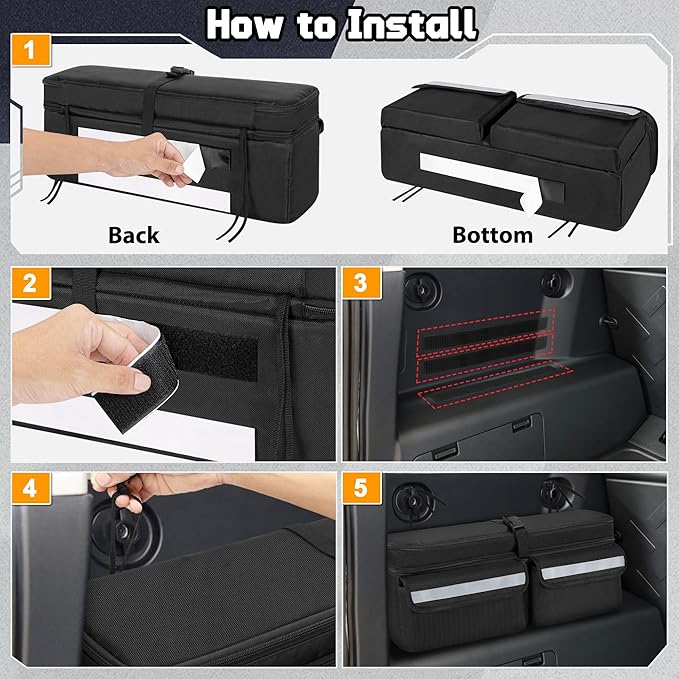 How to Install

1

Back

Bottom

2

3

4

5