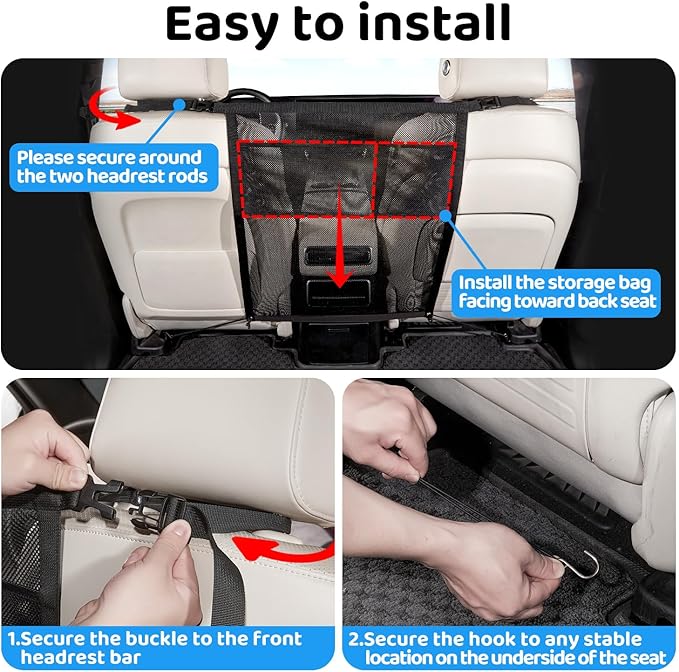 Easy to install

Please secure around the two headrest rods

Install the storage bag facing toward back seat

1.Secure the buckle to the front headrest bar

2.Secure the hook to any stable location on the underside of the seat