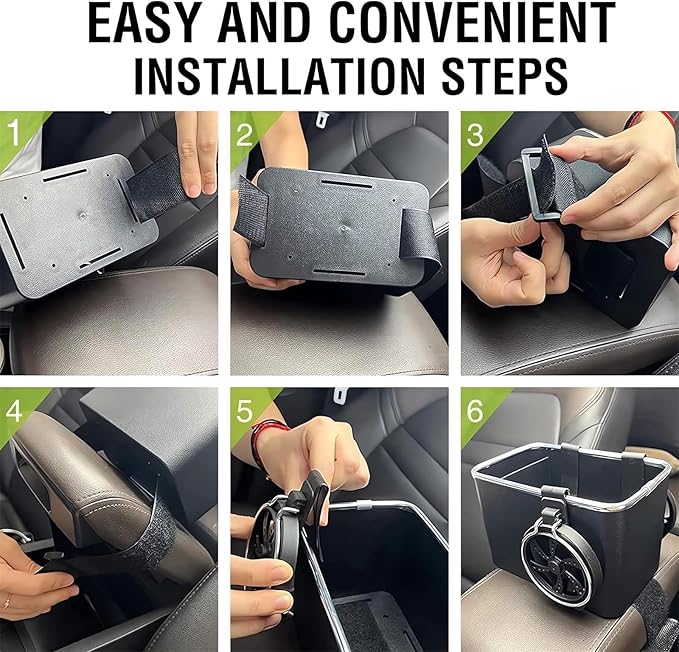 EASY AND CONVENIENT INSTALLATION STEPS

1

2

3

4

5

6