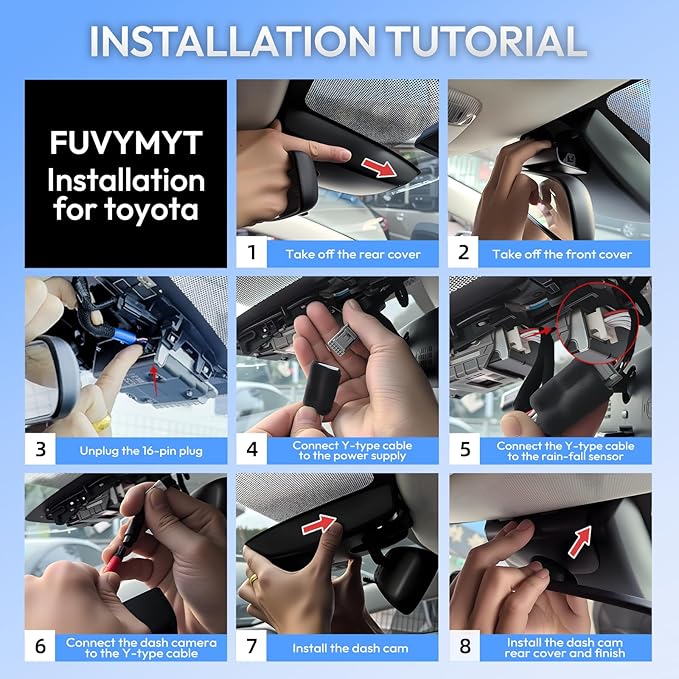 INSTALLATION TUTORIAL

FUVYMYT
Installation
for toyota

1 Take off the rear cover

2 Take off the front cover

3 Unplug the 16-pin plug

4 Connect Y-type cable to the power supply

5 Connect the Y-type cable to the rain-fall sensor

6 Connect the dash camera to the Y-type cable

7 Install the dash cam

8 Install the dash cam rear cover and finish