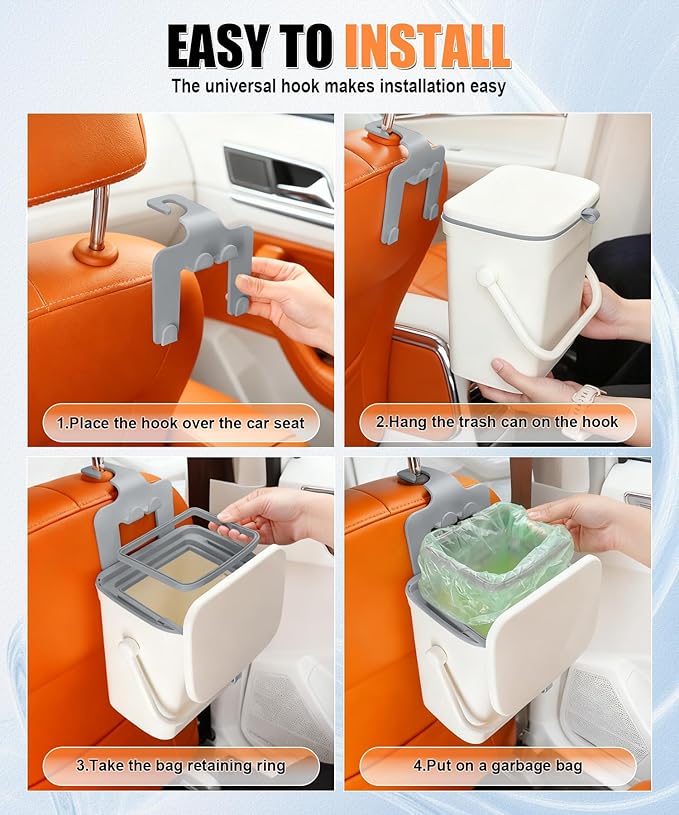 EASY TO INSTALL

The universal hook makes installation easy

1.Place the hook over the car seat

2.Hang the trash can on the hook

3.Take the bag retaining ring

4.Put on a garbage bag