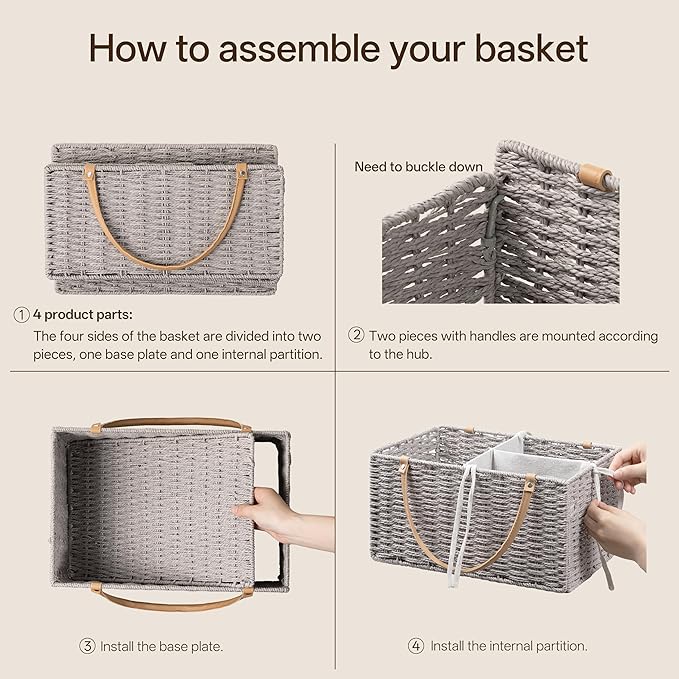 How to assemble your basket

① 4 product parts:
The four sides of the basket are divided into two pieces, one base plate and one internal partition.

Need to buckle down

② Two pieces with handles are mounted according to the hub.

③ Install the base plate.

④ Install the internal partition.